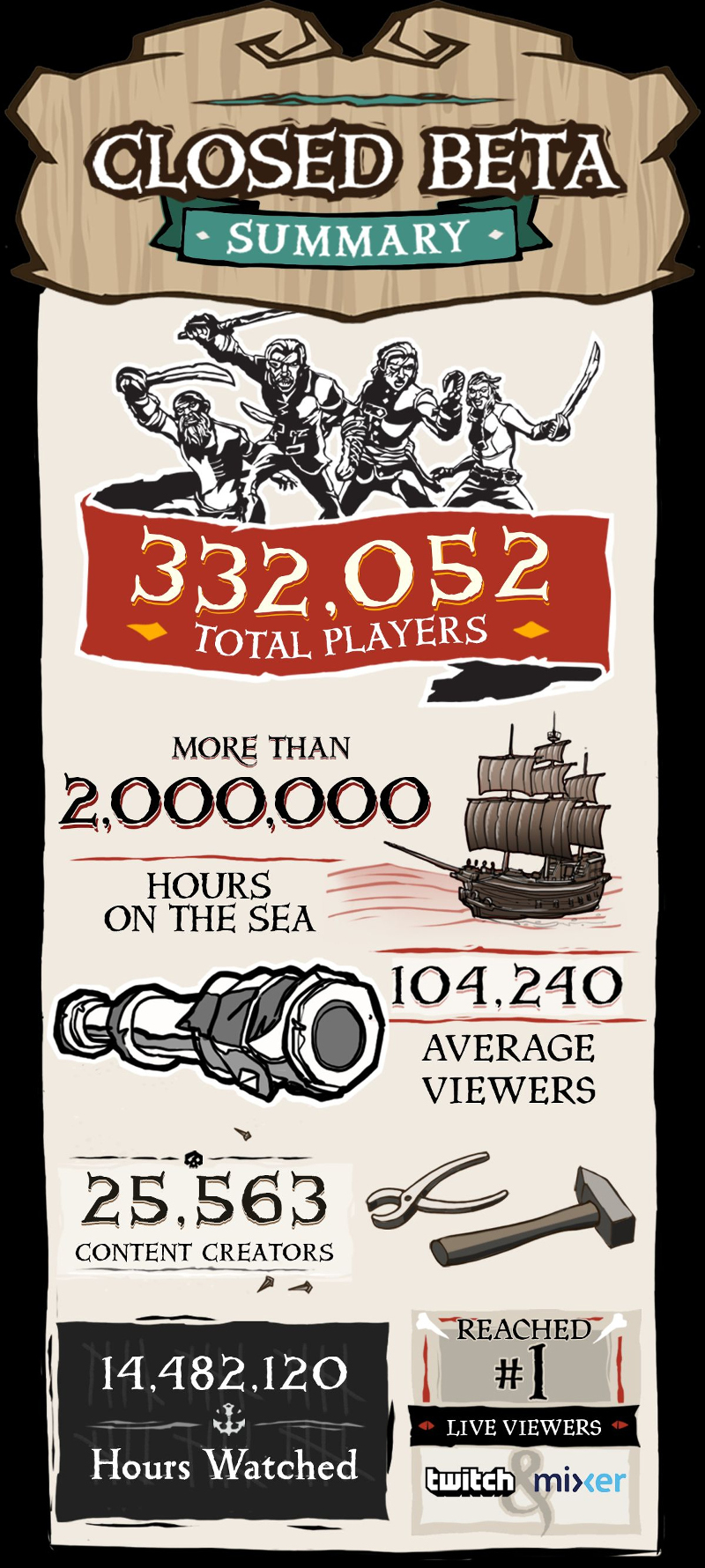 CLOSED BETA
SUMMARY

332,052
TOTAL PLAYERS

MORE THAN
2,000,000
HOURS
ON THE SEA

104,240
AVERAGE
VIEWERS

25,563
CONTENT CREATORS

14,482,120
Hours Watched

REACHED
#1
LIVE VIEWERS
twitch & mixer